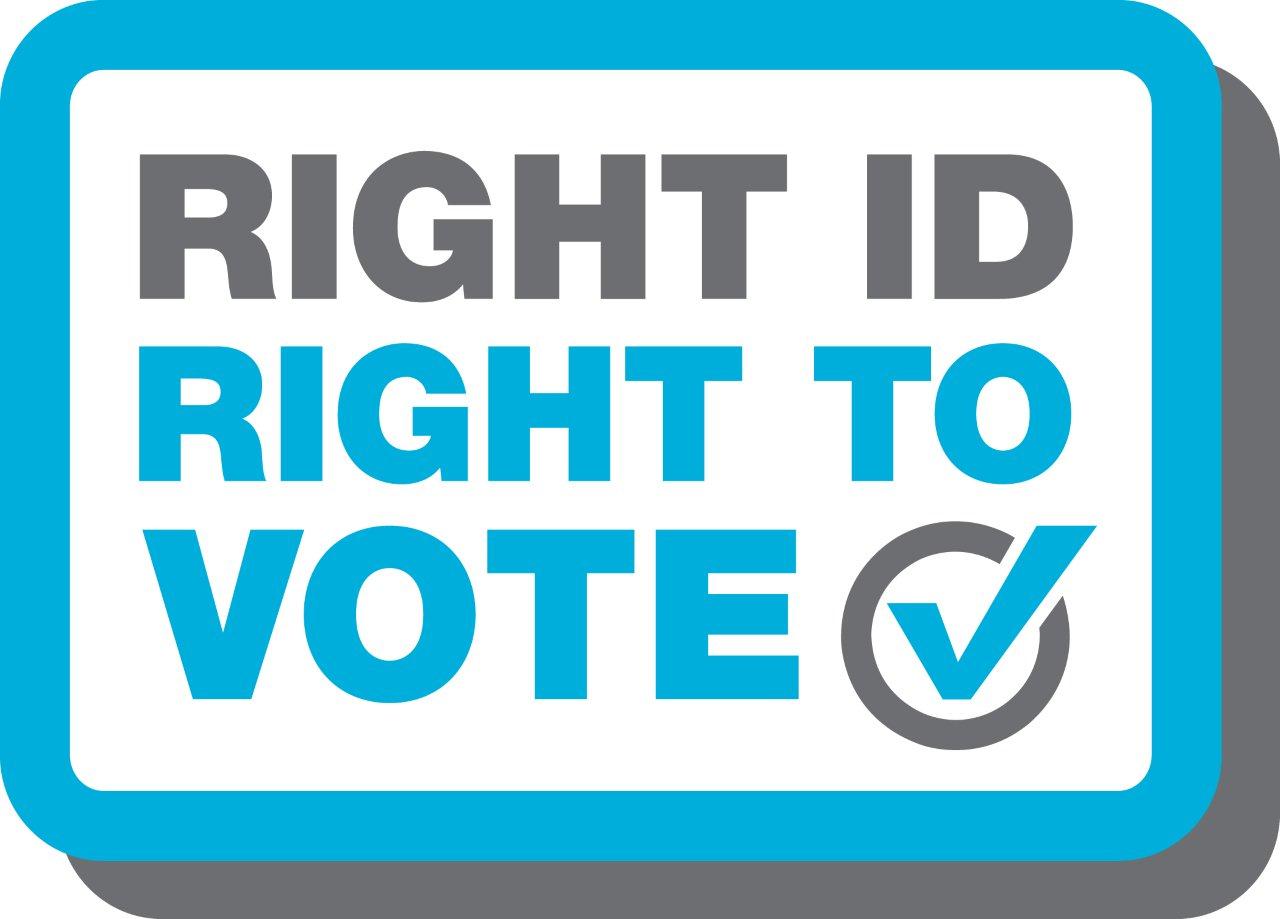 RIGHT ID
RIGHT TO
VOTE